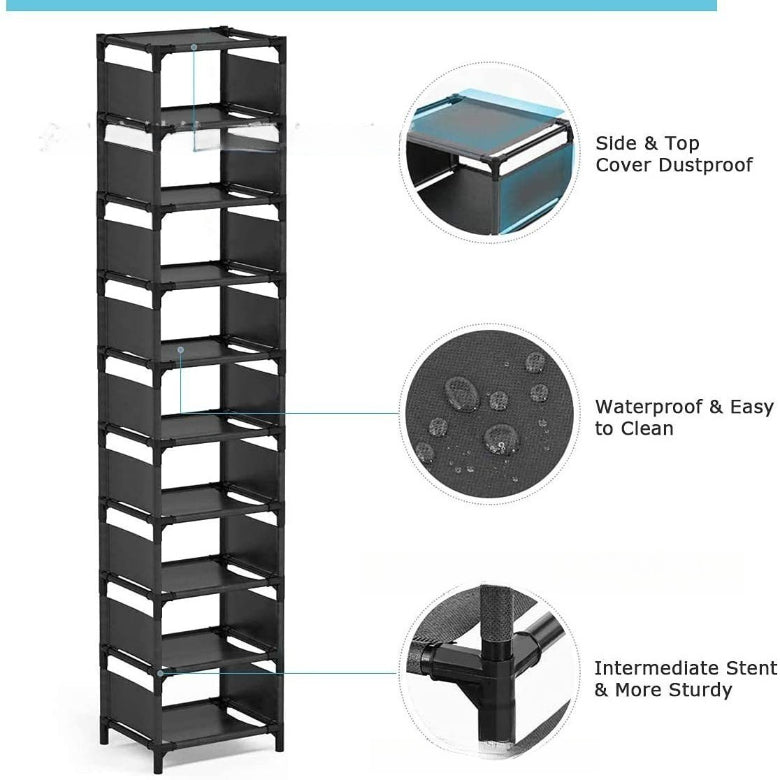 Side & Top
Cover Dustproof

Waterproof & Easy
to Clean

Intermediate Stent
& More Sturdy